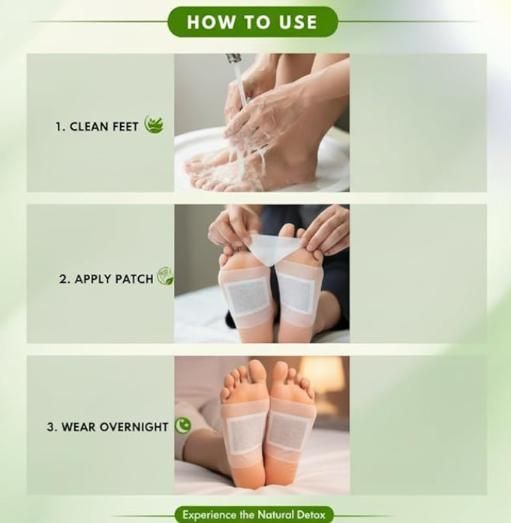 HOW TO USE

1. CLEAN FEET

2. APPLY PATCH

3. WEAR OVERNIGHT

Experience the Natural Detox